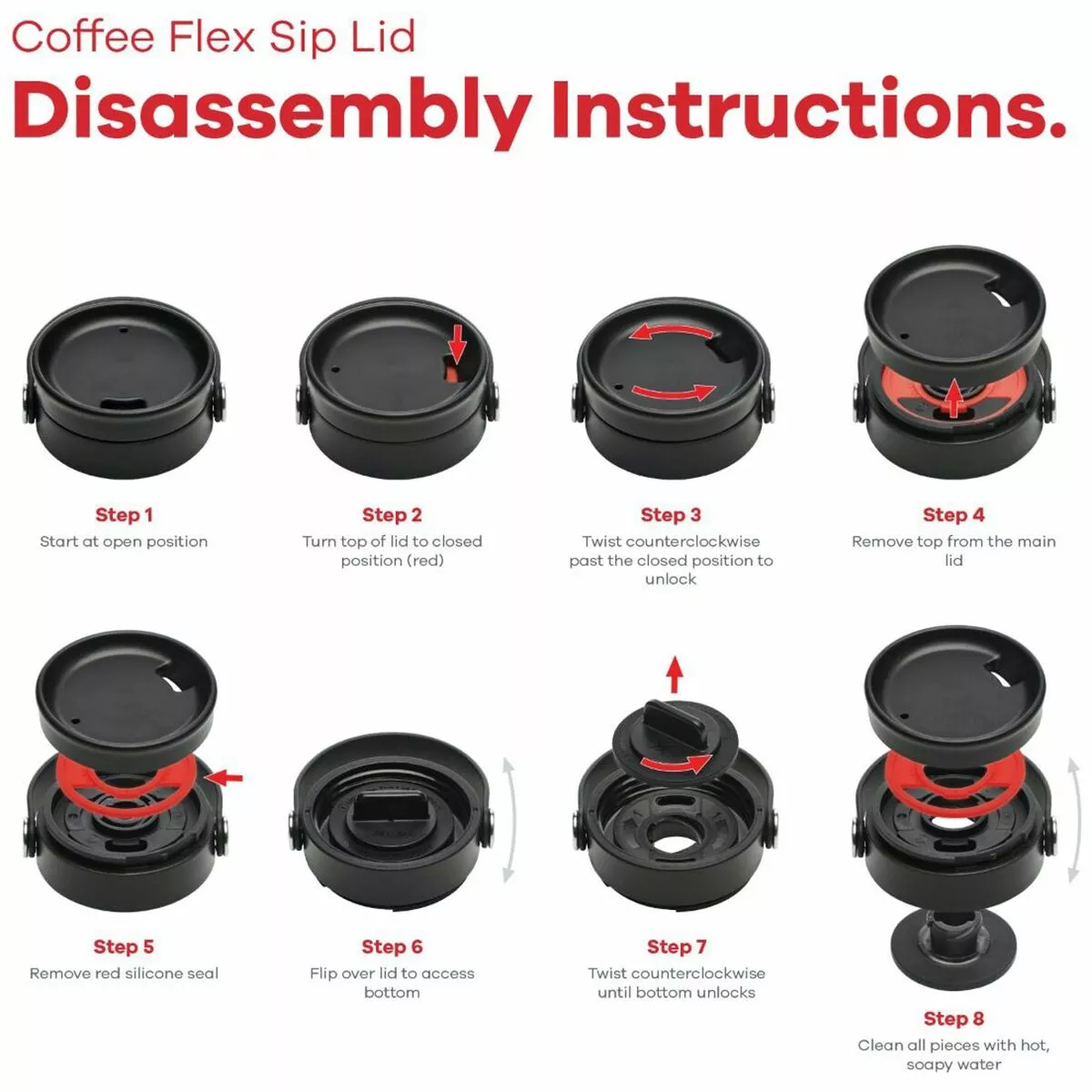 Coffee Flex Sip Lid
Disassembly Instructions.

Step 1
Start at open position

Step 2
Turn top of lid to closed position (red)

Step 3
Twist counterclockwise past the closed position to unlock

Step 4
Remove top from the main lid

Step 5
Remove red silicone seal

Step 6
Flip over lid to access bottom

Step 7
Twist counterclockwise until bottom unlocks

Step 8
Clean all pieces with hot, soapy water